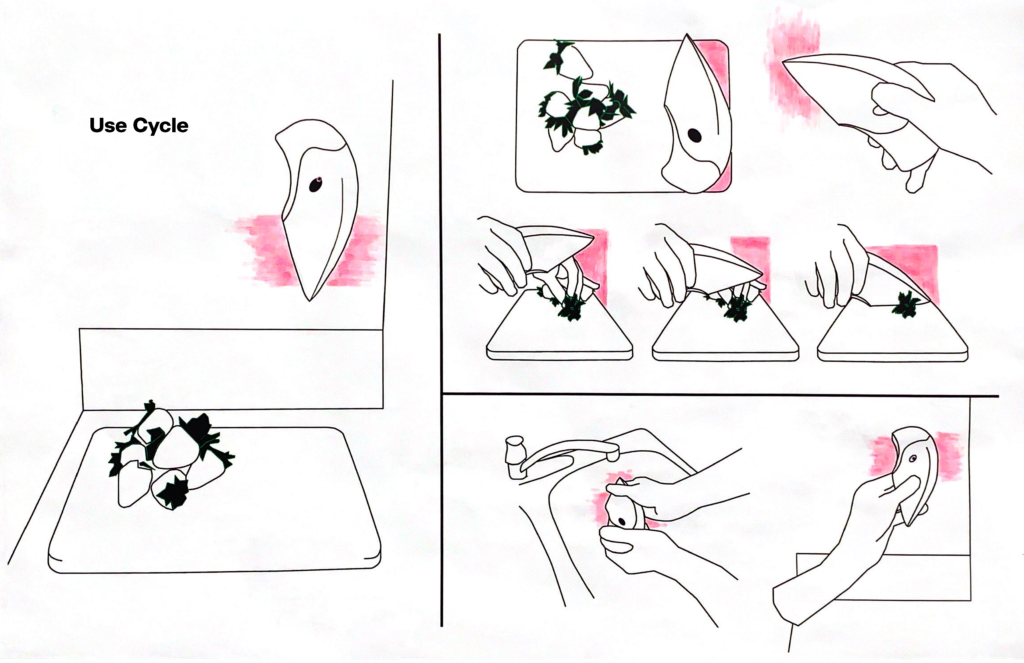 Use Cycle